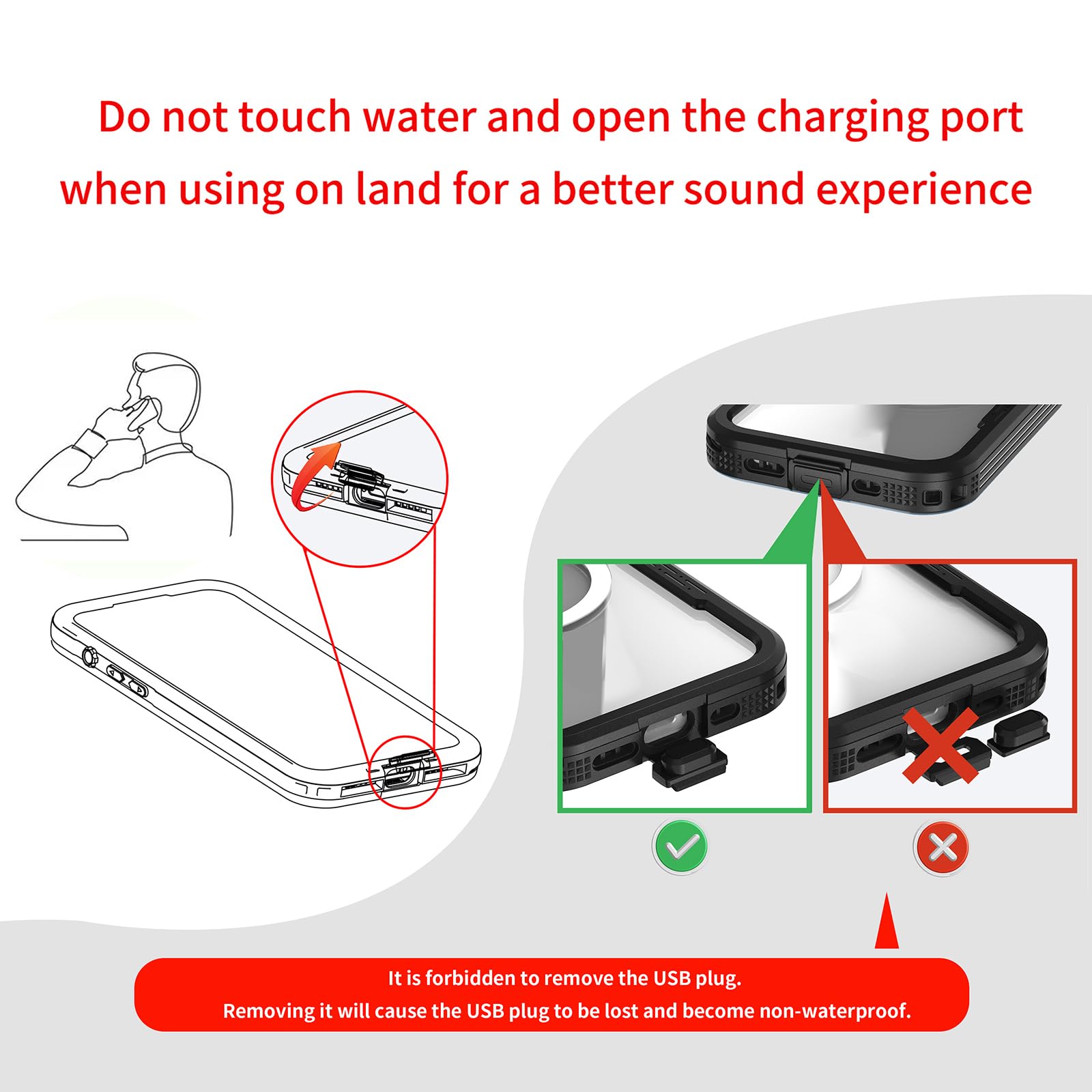 Do not touch water and open the charging port when using on land for a better sound experience

It is forbidden to remove the USB plug.
Removing it will cause the USB plug to be lost and become non-waterproof.