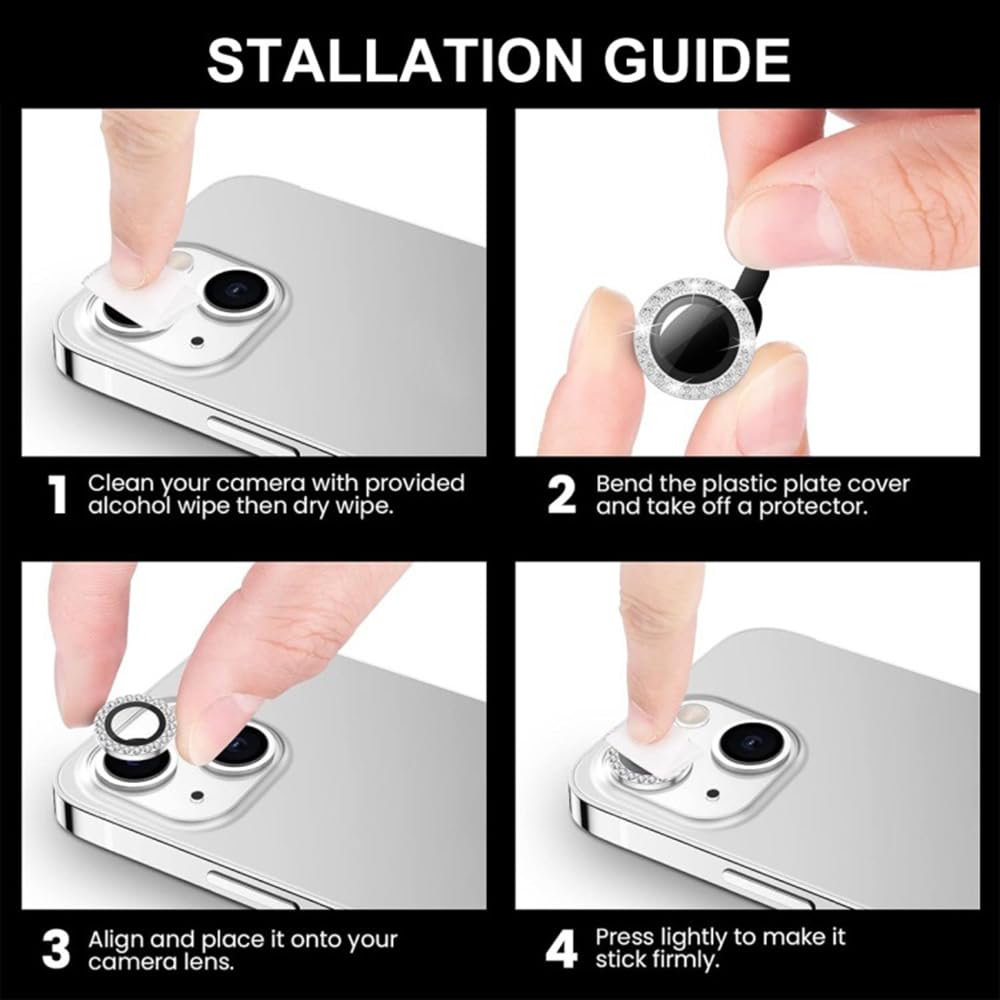 STALLATION GUIDE

1 Clean your camera with provided alcohol wipe then dry wipe.

2 Bend the plastic plate cover and take off a protector.

3 Align and place it onto your camera lens.

4 Press lightly to make it stick firmly.