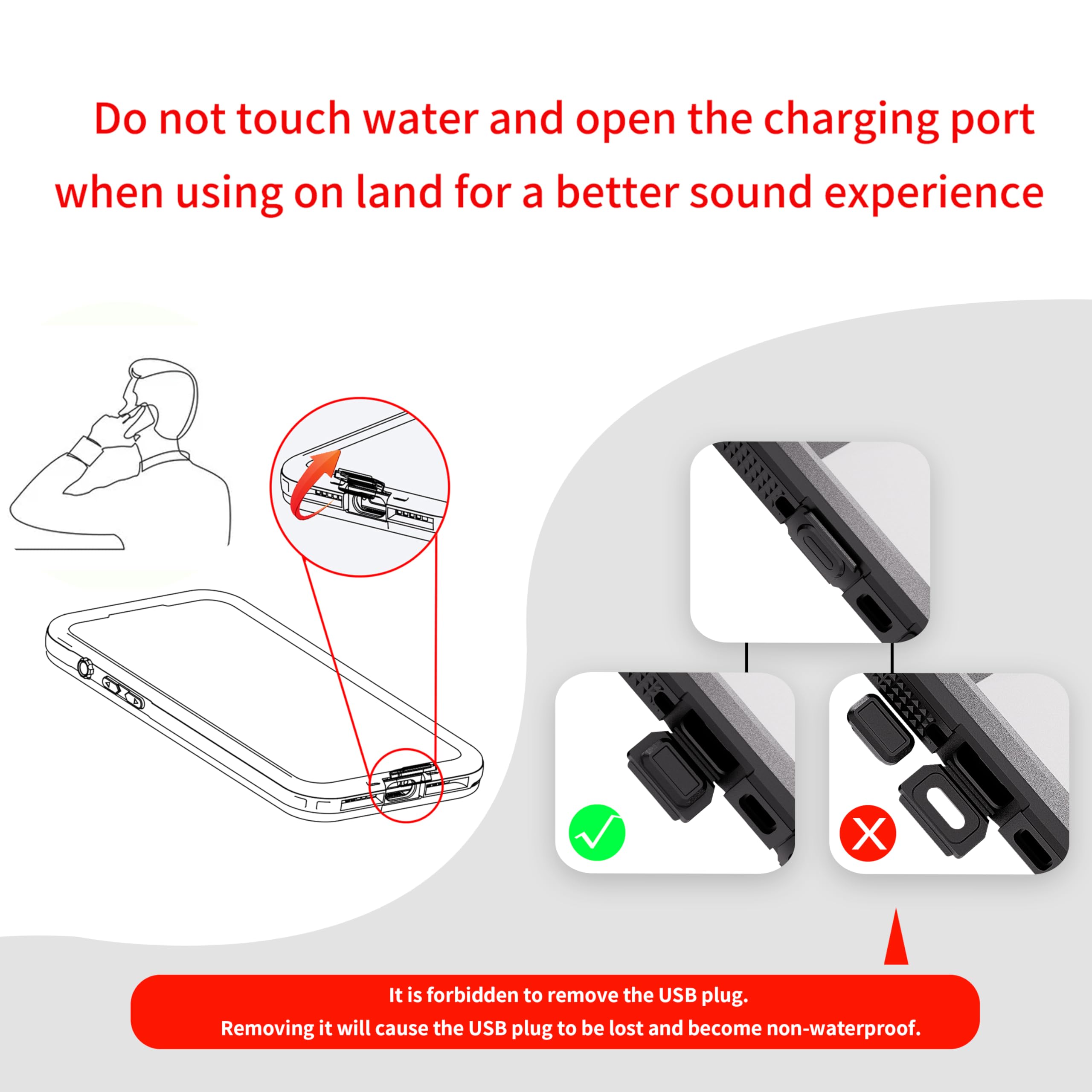 Do not touch water and open the charging port when using on land for a better sound experience

It is forbidden to remove the USB plug.
Removing it will cause the USB plug to be lost and become non-waterproof.